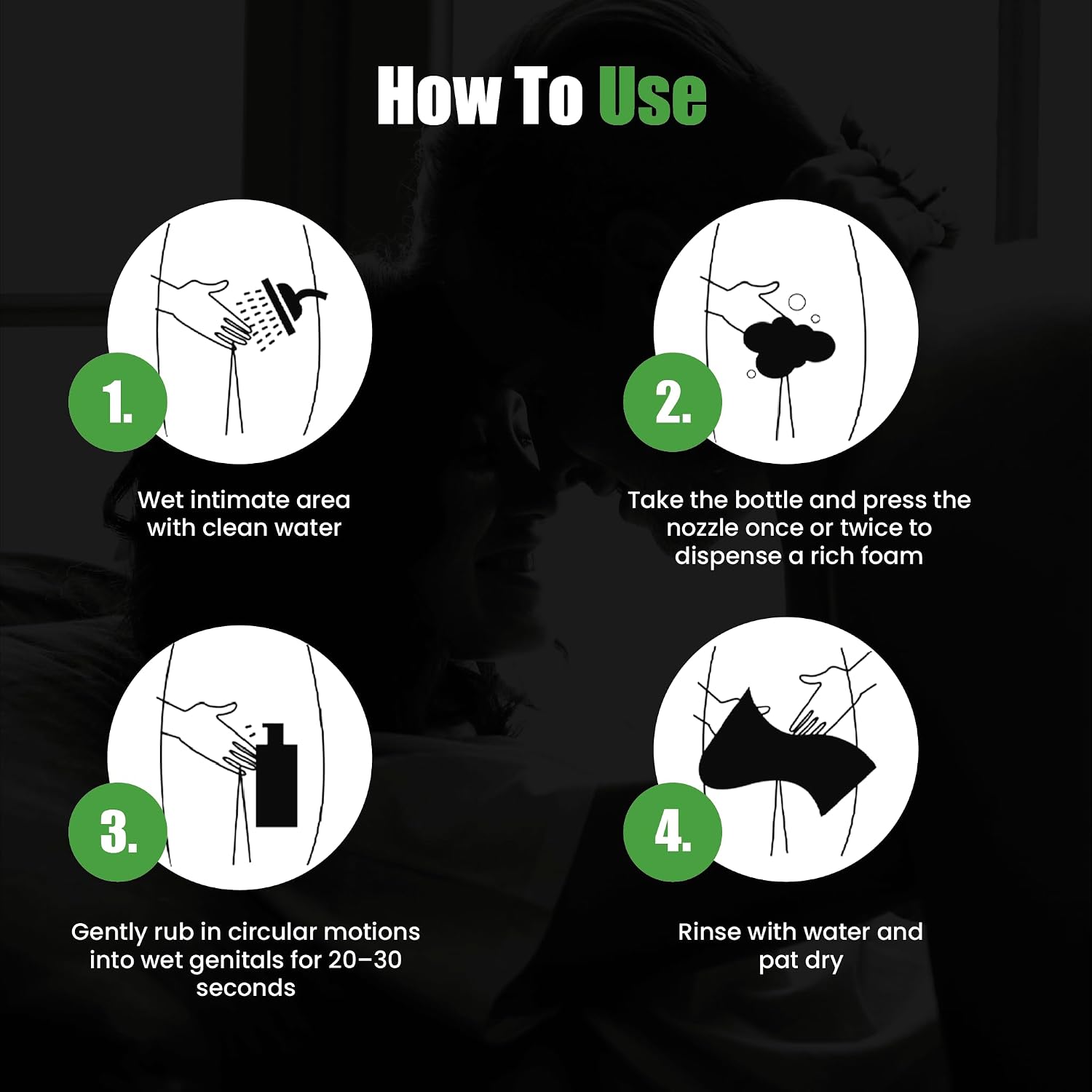 How To Use

1.

Wet intimate area with clean water

2.

Take the bottle and press the nozzle once or twice to dispense a rich foam

3.

Gently rub in circular motions into wet genitals for 20–30 seconds

4.

Rinse with water and pat dry